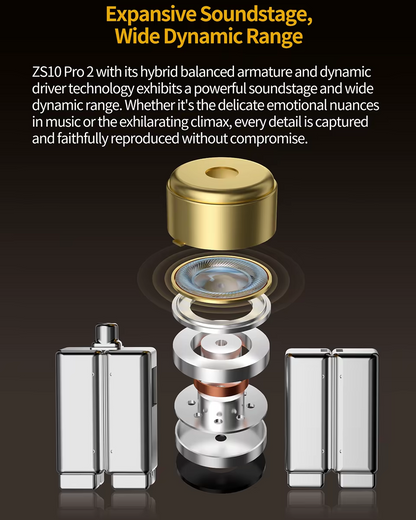 Expansive Soundstage, Wide Dynamic Range

ZS10 Pro 2 with its hybrid balanced armature and dynamic driver technology exhibits a powerful soundstage and wide dynamic range. Whether it's the delicate emotional nuances in music or the exhilarating climax, every detail is captured and faithfully reproduced without compromise.