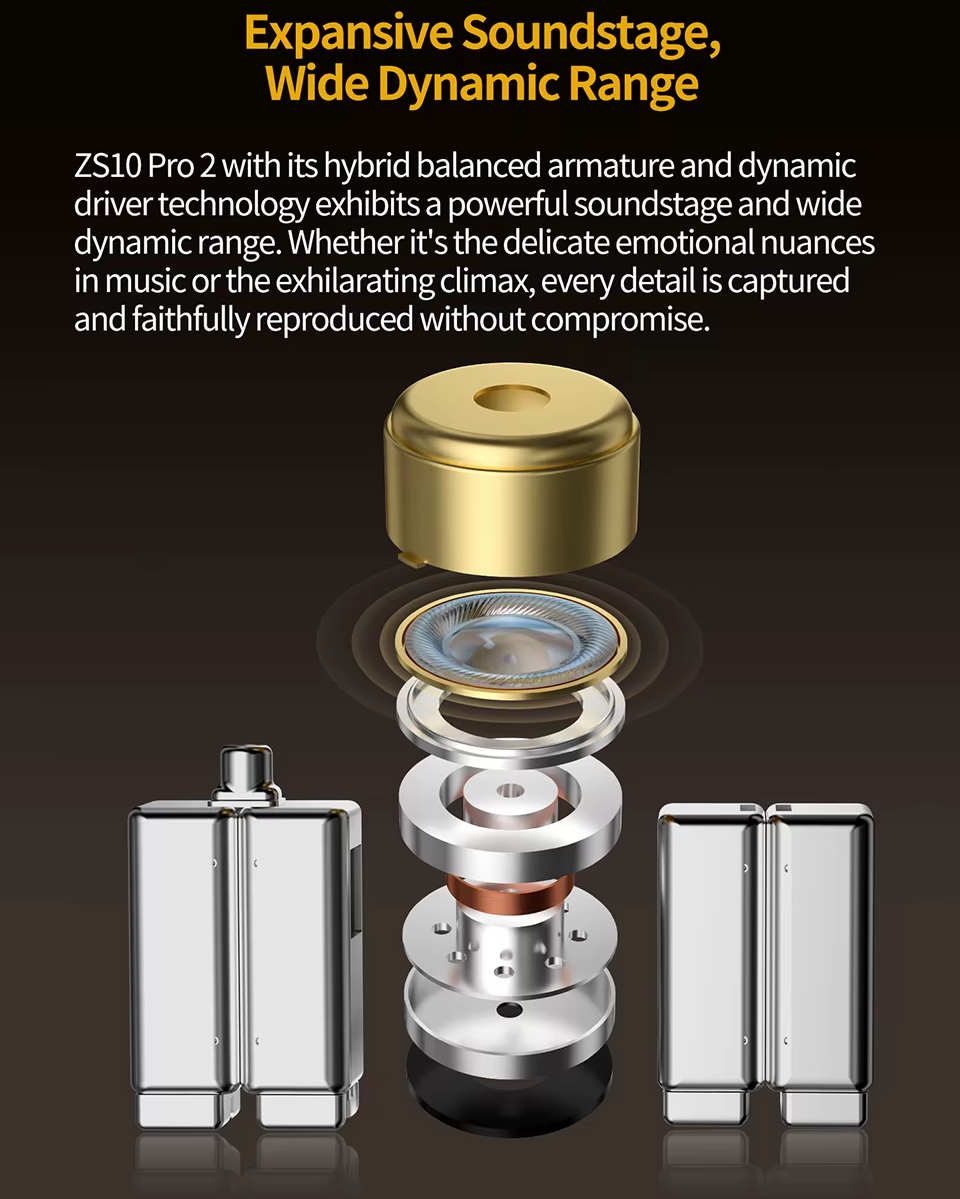 Expansive Soundstage,
Wide Dynamic Range

ZS10 Pro 2 with its hybrid balanced armature and dynamic driver technology exhibits a powerful soundstage and wide dynamic range. Whether it's the delicate emotional nuances in music or the exhilarating climax, every detail is captured and faithfully reproduced without compromise.