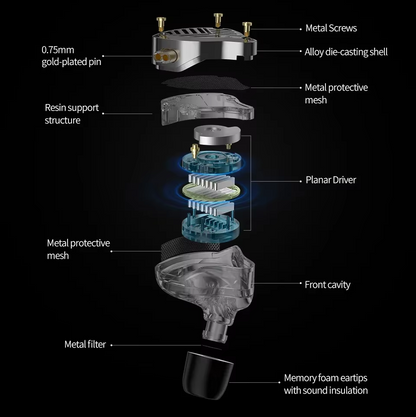 Metal Screws

0.75mm gold-plated pin

Alloy die-casting shell

Metal protective mesh

Resin support structure

Planar Driver

Metal protective mesh

Front cavity

Metal filter

Memory foam eartips with sound insulation