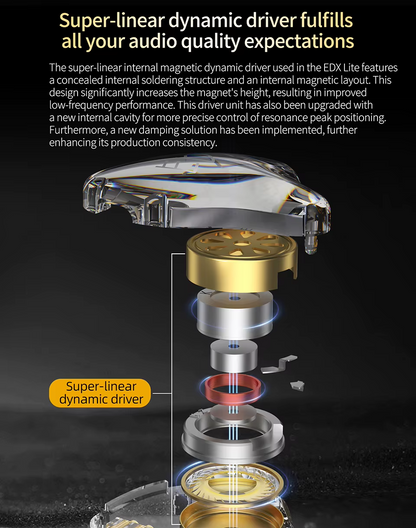 Super-linear dynamic driver fulfills all your audio quality expectations

The super-linear internal magnetic dynamic driver used in the EDX Lite features a concealed internal soldering structure and an internal magnetic layout. This design significantly increases the magnet's height, resulting in improved low-frequency performance. This driver unit has also been upgraded with a new internal cavity for more precise control of resonance peak positioning. Furthermore, a new damping solution has been implemented, further enhancing its production consistency.

Super-linear dynamic driver